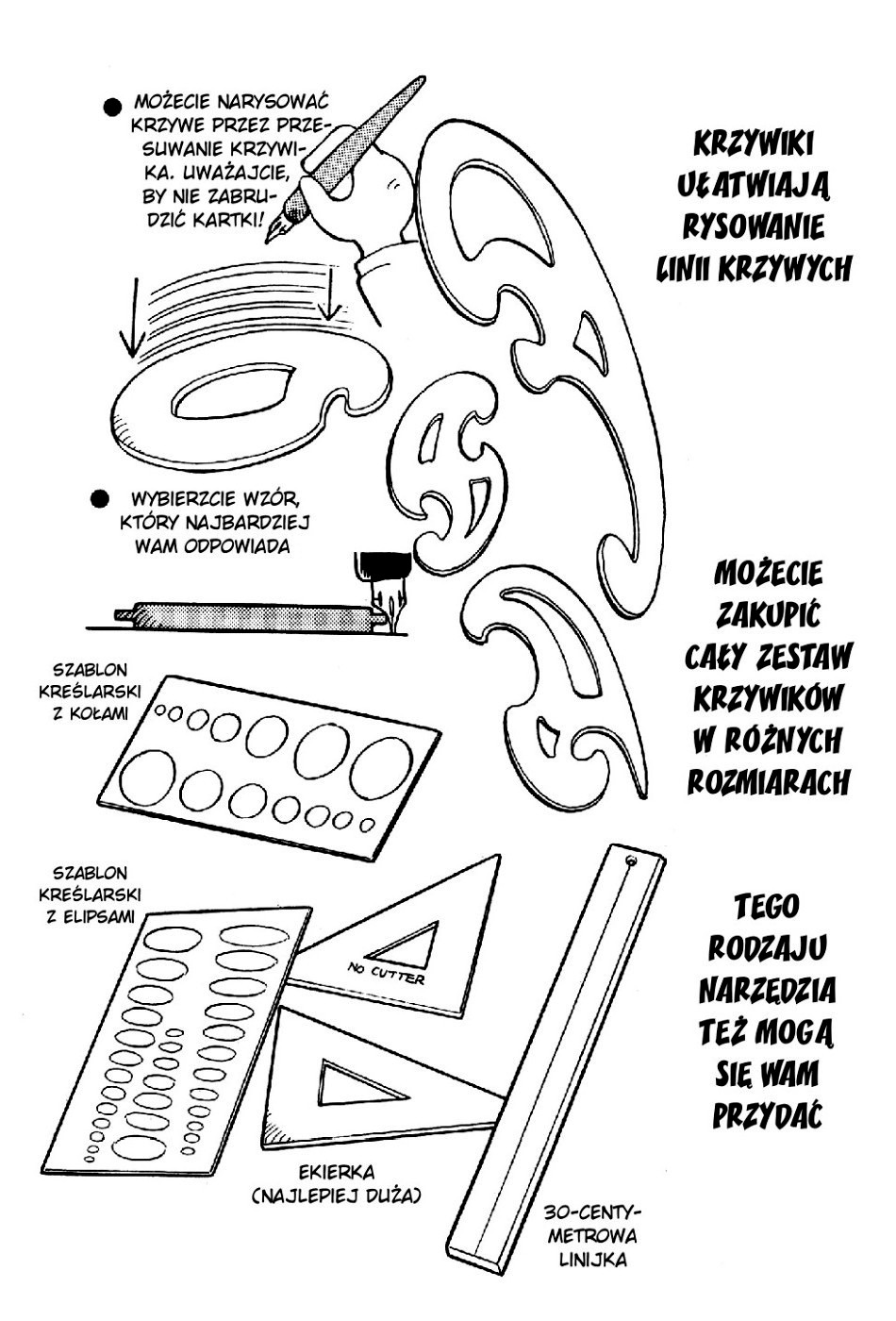 MOŻECIE NARYSOWAĆ KRZYWE PRZEZ PRZESUWANIE KRZYWIKA. UWAŻAJCIE, BY NIE ZABRUDZIĆ KARTKI!

KRZYWIKI UŁATWIAJĄ RYSOWANIE LINII KRZYWYCH

WYBIERZCIE WZÓR, KTÓRY NAJBARDZIEJ WAM ODPOWIADA

MOŻECIE ZAKUPIĆ CAŁY ZESTAW KRZYWIKÓW W RÓŻNYCH ROZMIARACH

SZABLON KREŚLARSKI Z KOŁAMI

SZABLON KREŚLARSKI Z ELIPSAMI

NO CUTTER

TEGO RODZAJU NARZĘDZIA TEŻ MOGĄ SIĘ WAM PRZYDAĆ

EKIERKA (NAJLEPIEJ DUŻA)

30-CENTYMETROWA LINIJKA